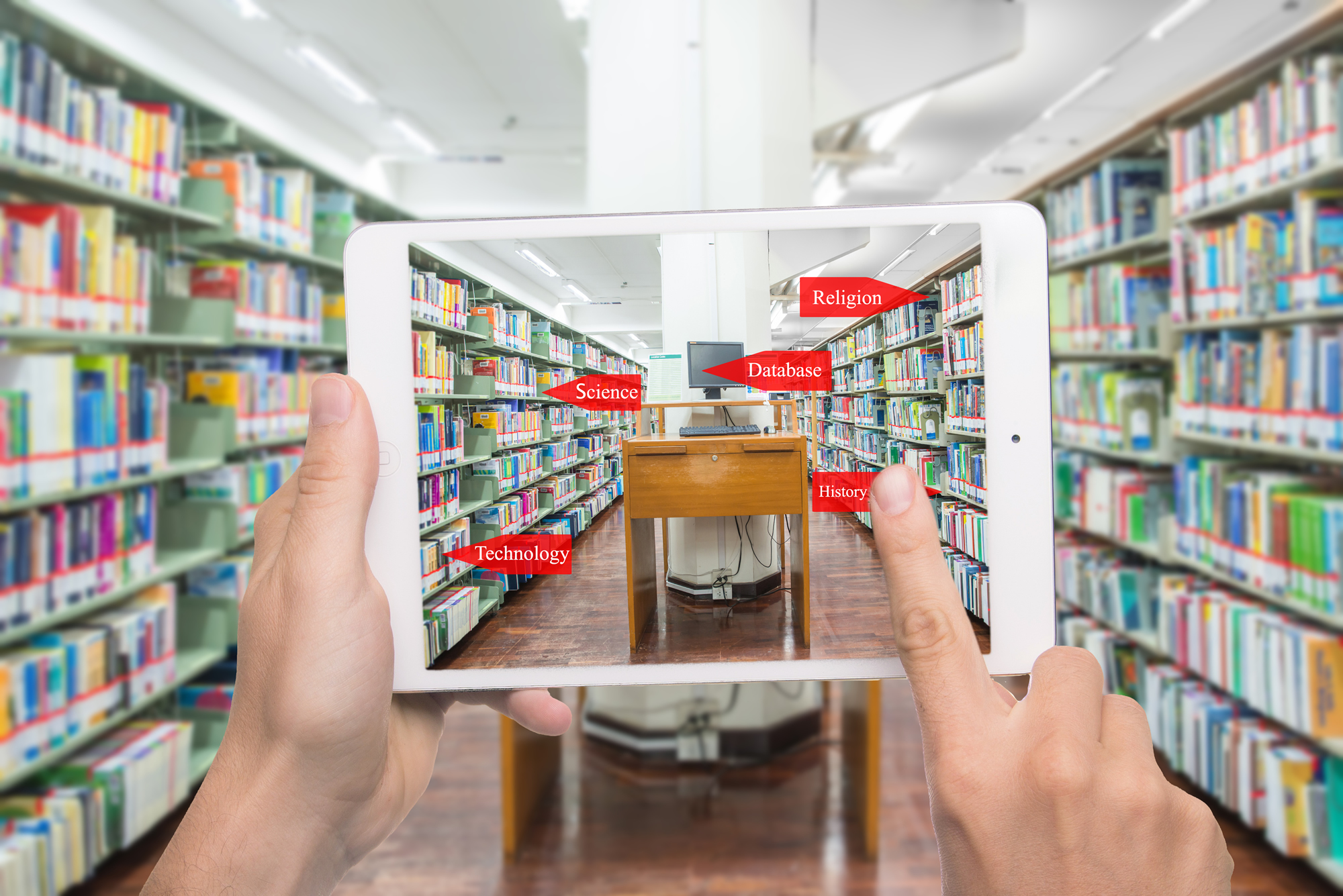 Religion

Database

Science

History

Technology