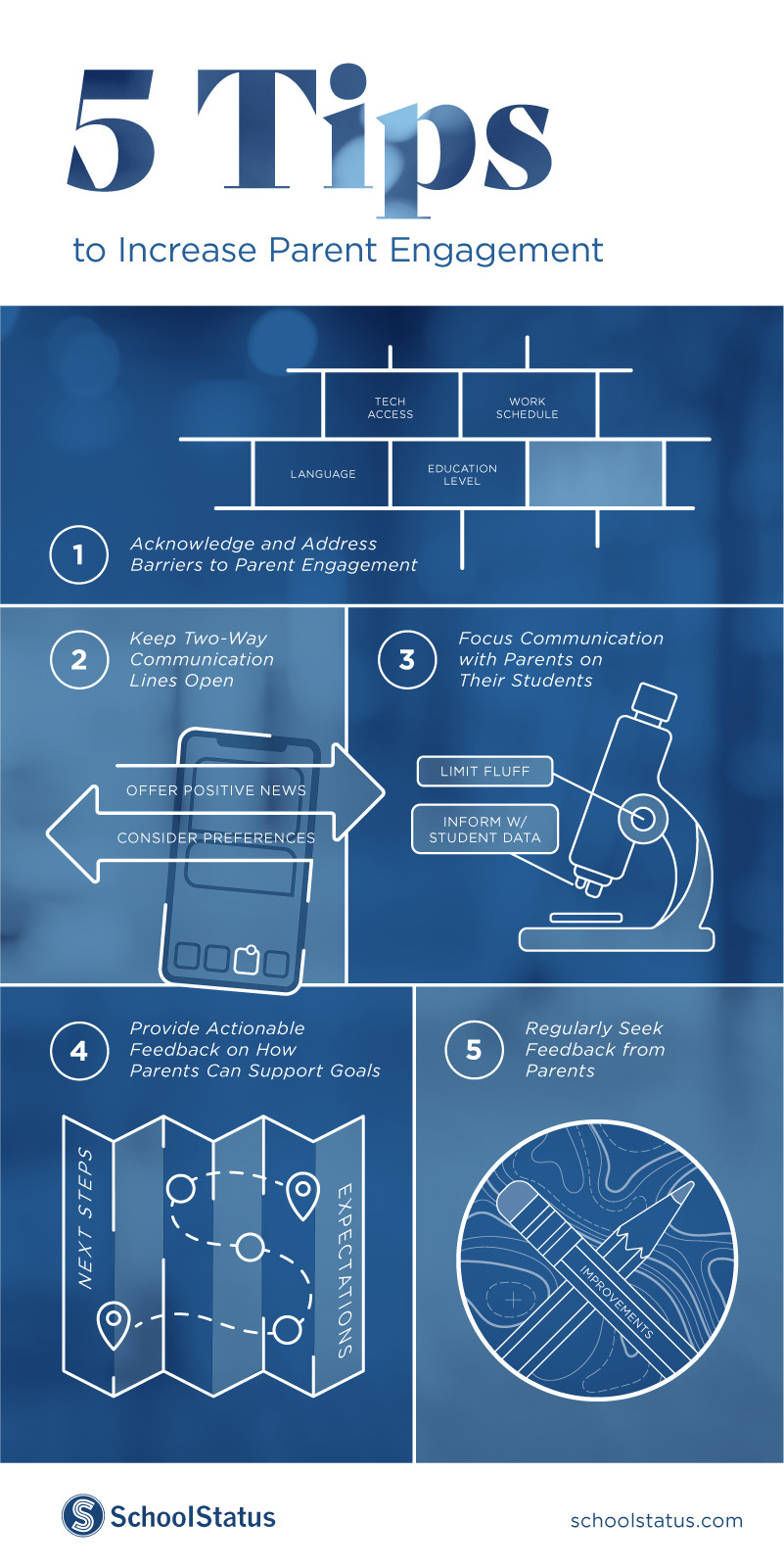 5 Tips

to Increase Parent Engagement

TECH ACCESS

WORK SCHEDULE

LANGUAGE

EDUCATION LEVEL

1 Acknowledge and Address Barriers to Parent Engagement

2 Keep Two-Way Communication Lines Open

OFFER POSITIVE NEWS

CONSIDER PREFERENCES

3 Focus Communication with Parents on Their Students

LIMIT FLUFF

INFORM W/ STUDENT DATA

4 Provide Actionable Feedback on How Parents Can Support Goals

NEXT STEPS

EXPECTATIONS

5 Regularly Seek Feedback from Parents

IMPROVEMENTS

SchoolStatus

schoolstatus.com